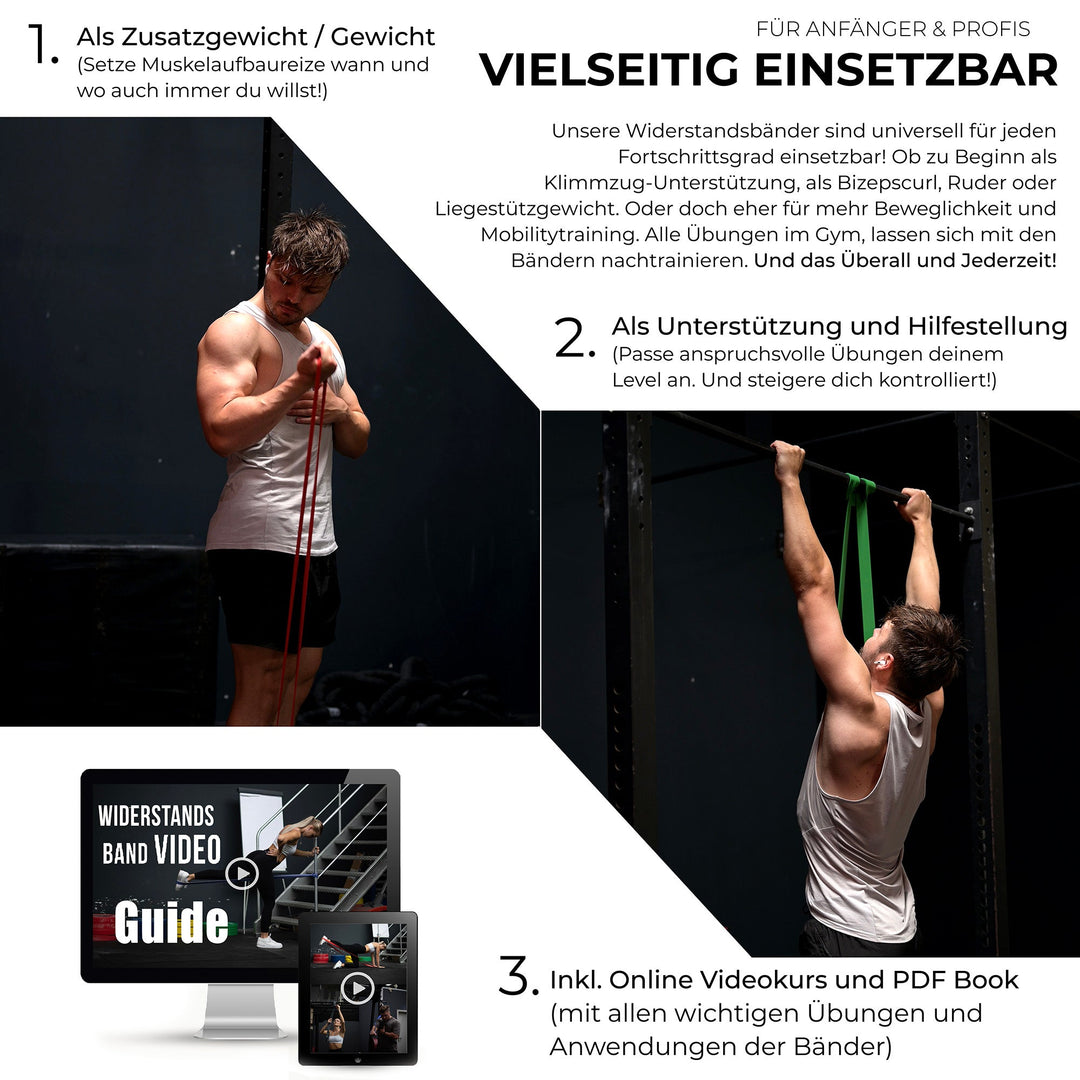 1. Als Zusatzgewicht / Gewicht
(Setze Muskelaufbaureize wann und wo auch immer du willst!)

FÜR ANFÄNGER & PROFIS
VIELSEITIG EINSETZBAR

Unsere Widerstandsbänder sind universell für jeden Fortschrittsgrad einsetzbar! Ob zu Beginn als Klimmzug-Unterstützung, als Bizepscurl, Ruder oder Liegestützgewicht. Oder doch eher für mehr Beweglichkeit und Mobilitytraining. Alle Übungen im Gym, lassen sich mit den Bändern nachtrainieren. Und das Überall und Jederzeit!

2. Als Unterstützung und Hilfestellung
(Passe anspruchsvolle Übungen deinem Level an. Und steigere dich kontrolliert!)

WIDERSTANDS BAND VIDEO Guide

3. Inkl. Online Videokurs und PDF Book
(mit allen wichtigen Übungen und Anwendungen der Bänder)